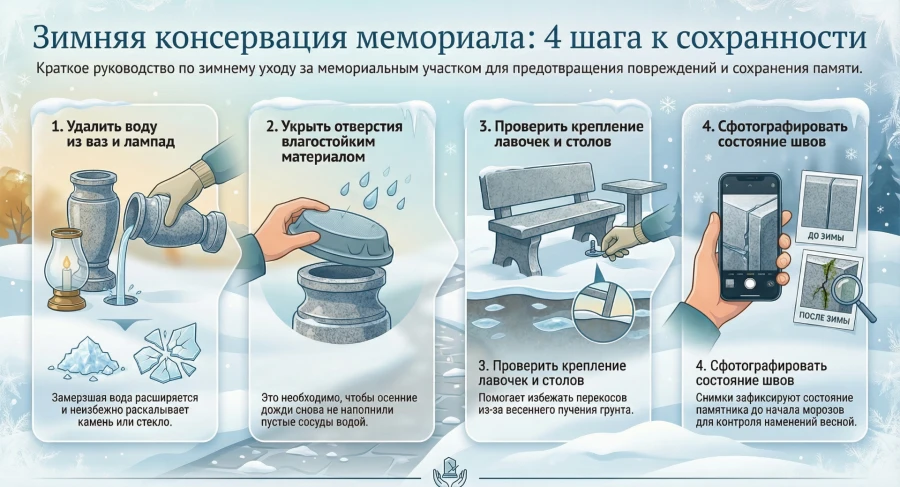 Зимняя консервация мемориала: 4 шага к сохранности

Краткое руководство по зимнему уходу за мемориальным участком для предотвращения повреждений и сохранения памяти.

1. Удалить воду из ваз и лампад

Замерзшая вода расширяется и неизбежно раскалывает камень или стекло.

2. Укрыть отверстия влагостойким материалом

Это необходимо, чтобы осенние дожди снова не наполнили пустые сосуды водой.

3. Проверить крепление лавочек и столов

3. Проверить крепление лавочек и столов

Помогает избежать перекосов из-за весеннего пучения грунта.

4. Сфотографировать состояние швов

ДО ЗИМЫ

ПОСЛЕ ЗИМЫ

4. Сфотографировать состояние швов

Снимки зафиксируют состояние памятника до начала морозов для контроля наменений весной.